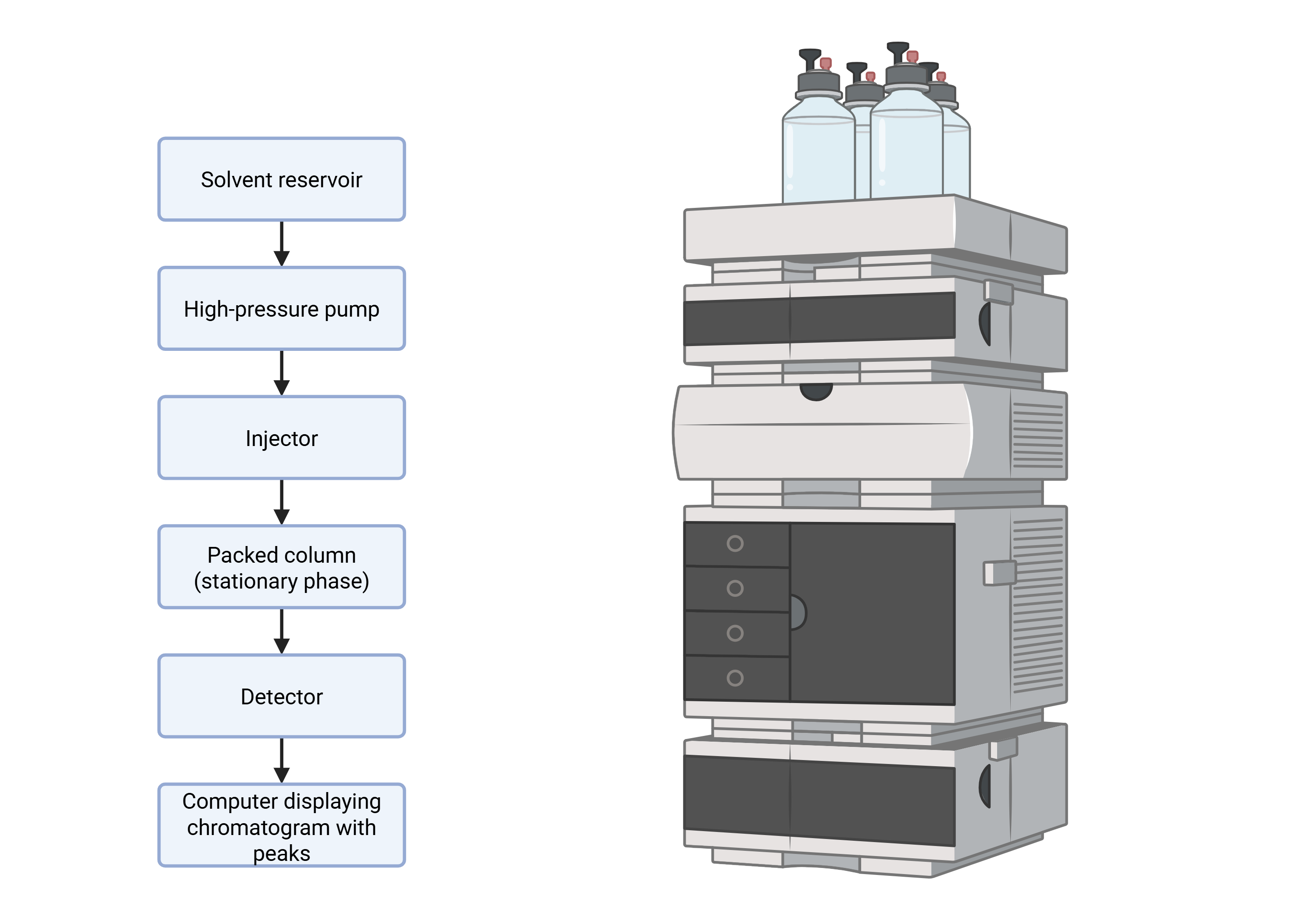 Solvent reservoir

High-pressure pump

Injector

Packed column (stationary phase)

Detector

Computer displaying chromatogram with peaks